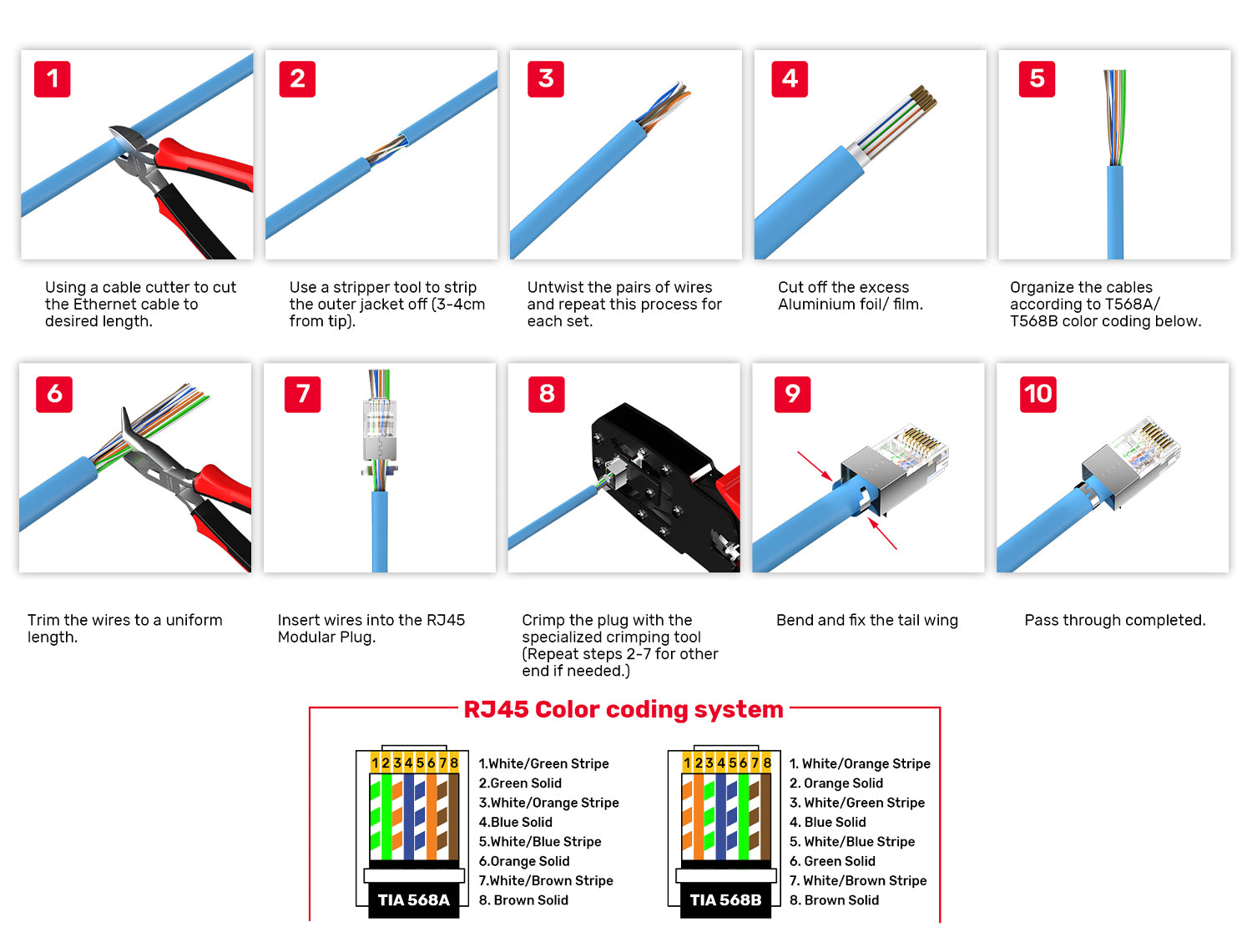 1

Using a cable cutter to cut the Ethernet cable to desired length.

2

Use a stripper tool to strip the outer jacket off (3-4cm from tip).

3

Untwist the pairs of wires and repeat this process for each set.

4

Cut off the excess Aluminium foil/ film.

5

Organize the cables according to T568A/ T568B color coding below.

6

Trim the wires to a uniform length.

7

Insert wires into the RJ45 Modular Plug.

8

Crimp the plug with the specialized crimping tool (Repeat steps 2-7 for other end if needed.)

9

Bend and fix the tail wing

10

Pass through completed.

RJ45 Color coding system

1 2 3 4 5 6 7 8

TIA 568A

1.White/Green Stripe
2.Green Solid
3.White/Orange Stripe
4.Blue Solid
5.White/Blue Stripe
6.Orange Solid
7.White/Brown Stripe
8. Brown Solid

1 2 3 4 5 6 7 8

TIA 568B

1. White/Orange Stripe
2. Orange Solid
3. White/Green Stripe
4. Blue Solid
5. White/Blue Stripe
6. Green Solid
7. White/Brown Stripe
8. Brown Solid